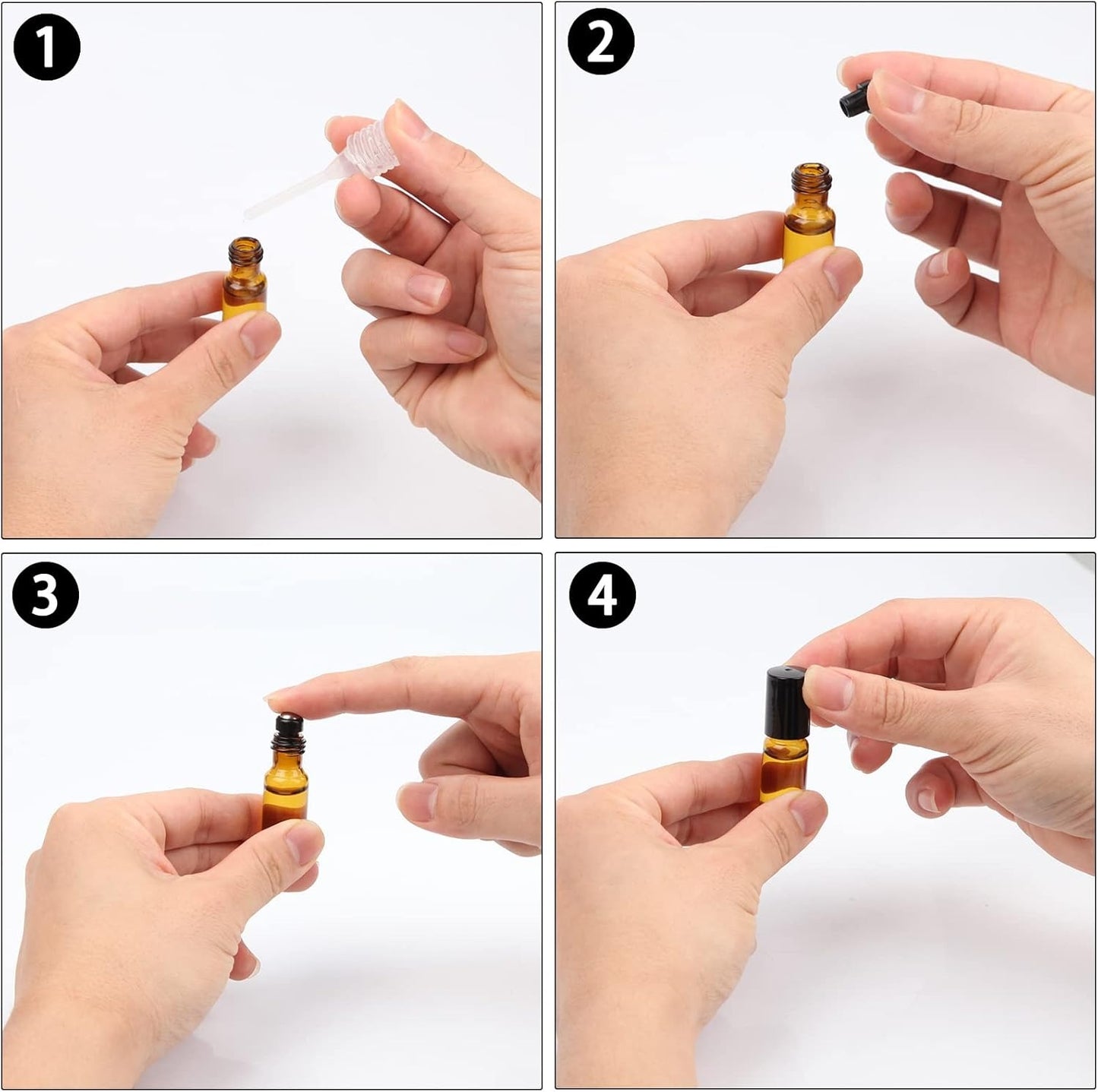 1

2

3

4